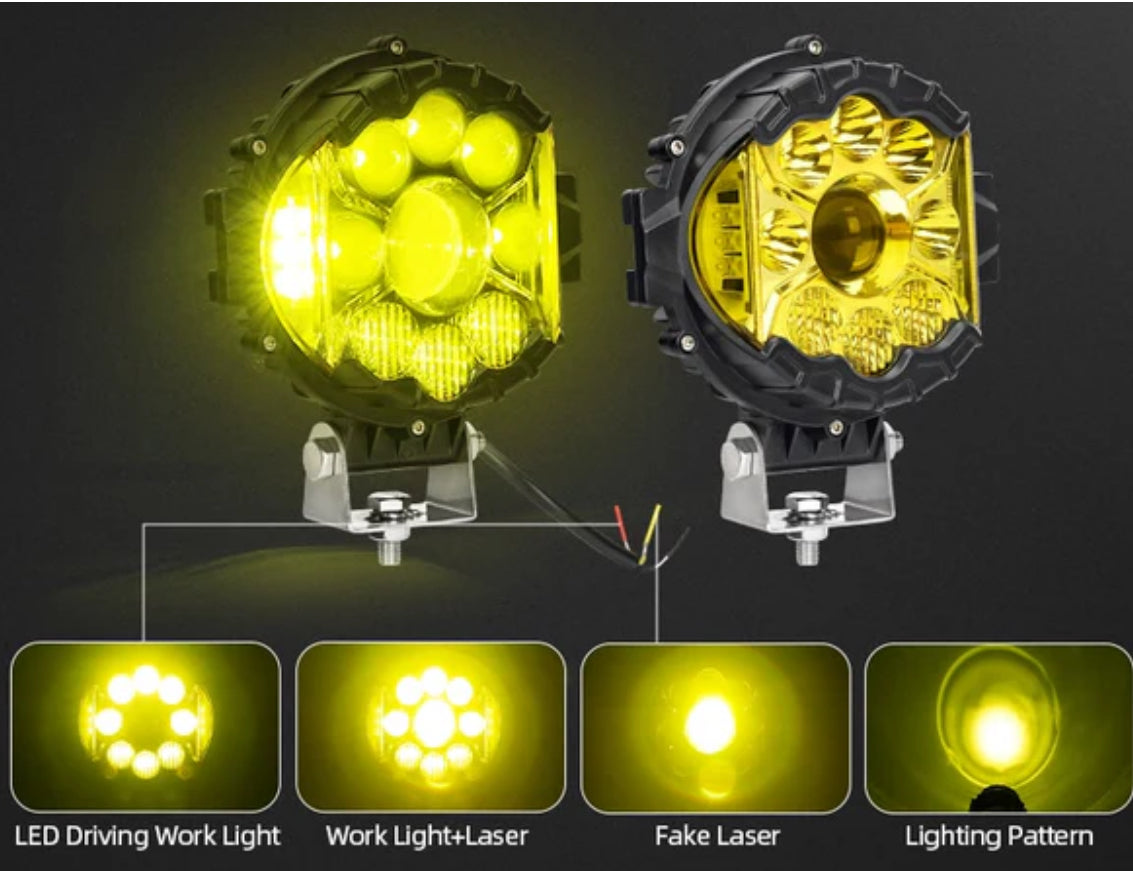 LED Driving Work Light
Work Light+Laser
Fake Laser
Lighting Pattern